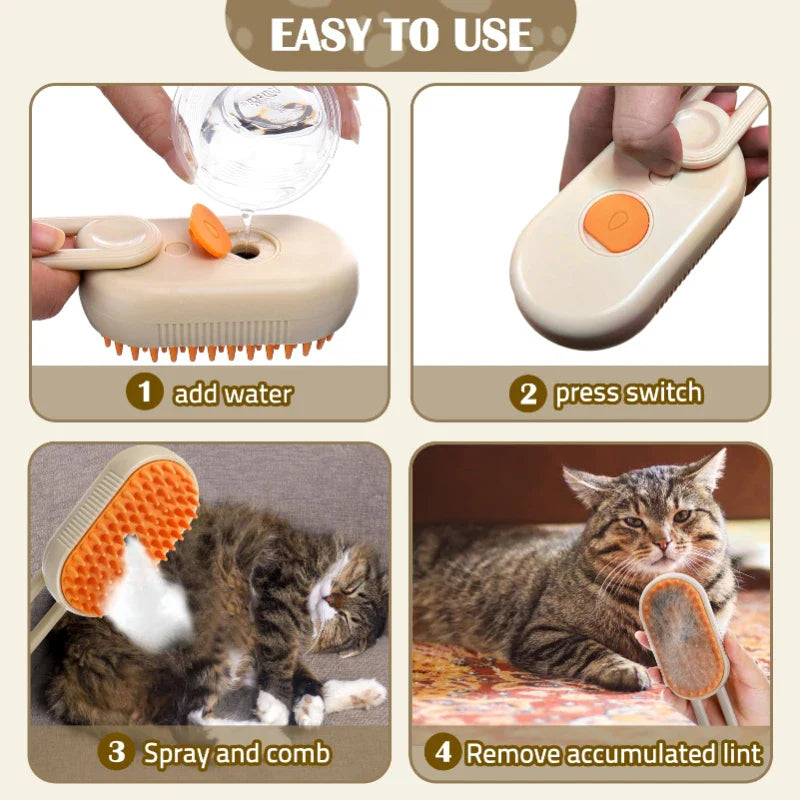 EASY TO USE

1 add water

2 press switch

3 Spray and comb

4 Remove accumulated lint